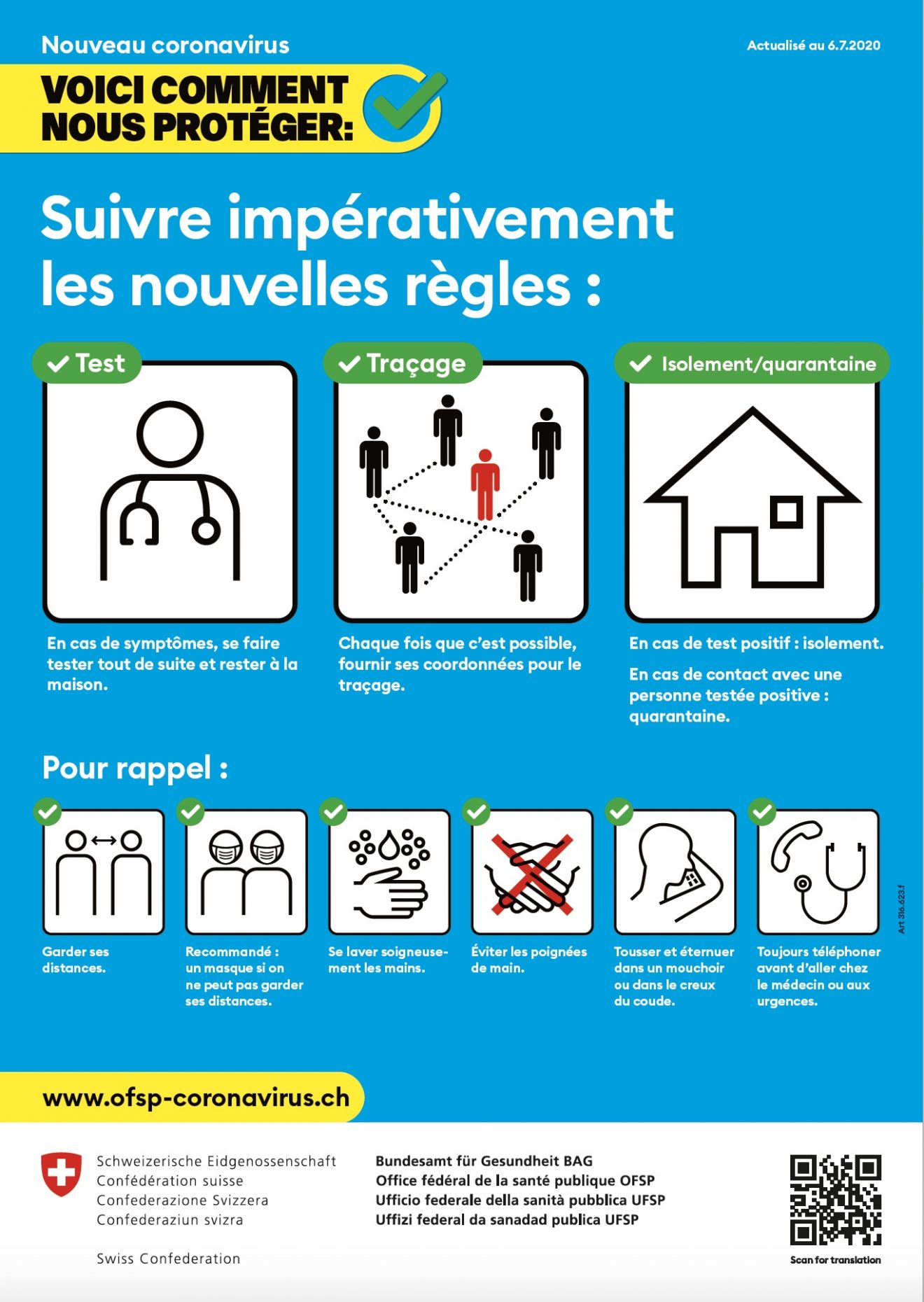 Nouveau coronavirus

Actualisé au 6.7.2020

VOICI COMMENT NOUS PROTÉGER:

Suivre impérativement les nouvelles règles :

Test

En cas de symptômes, se faire tester tout de suite et rester à la maison.

Traçage

Chaque fois que c'est possible, fournir ses coordonnées pour le traçage.

Isolement/quarantaine

En cas de test positif : isolement.

En cas de contact avec une personne testée positive : quarantaine.

Pour rappel :

Garder ses distances.

Recommandé : un masque si on ne peut pas garder ses distances.

Se laver soigneusement les mains.

Éviter les poignées de main.

Tousser et éternuer dans un mouchoir ou dans le creux du coude.

Toujours téléphoner avant d'aller chez le médecin ou aux urgences.

Art 316.623.f

www.ofsp-coronavirus.ch

Schweizerische Eidgenossenschaft
Confédération suisse
Confederazione Svizzera
Confederaziun svizra

Swiss Confederation

Bundesamt für Gesundheit BAG
Office fédéral de la santé publique OFSP
Ufficio federale della sanità pubblica UFSP
Uffizi federal da sanadad publica UFSP

Scan for translation